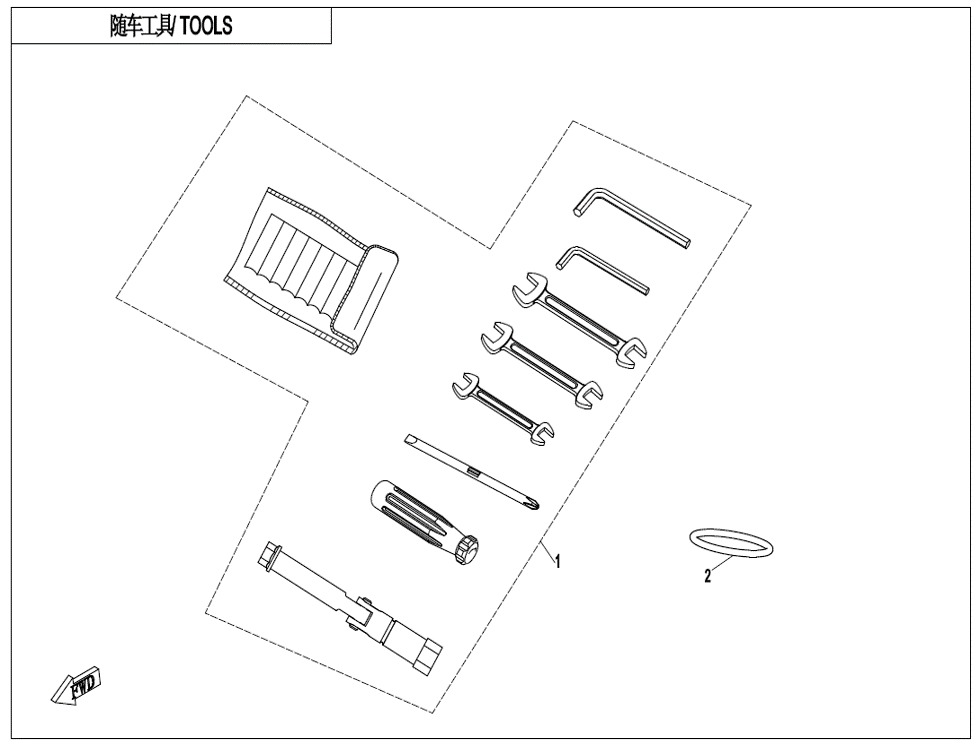 随车工具/ TOOLS

1

2

FWD